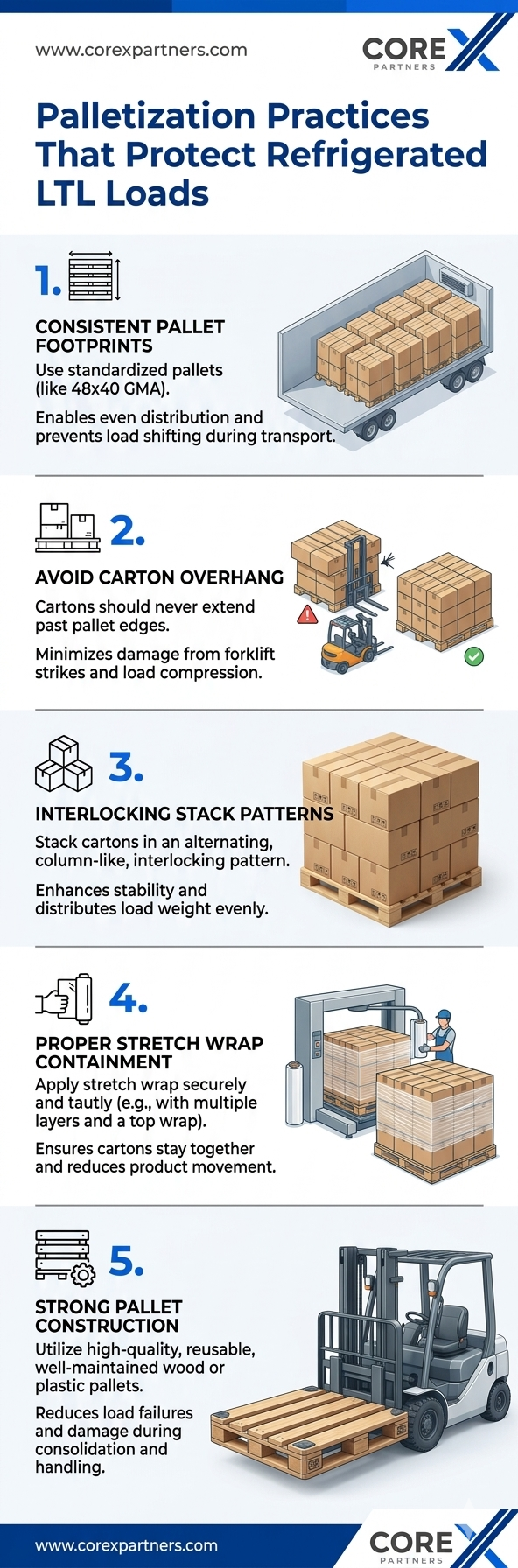 www.corexpartners.com

CORE X PARTNERS

Palletization Practices That Protect Refrigerated LTL Loads

1.

CONSISTENT PALLET FOOTPRINTS

Use standardized pallets (like 48x40 GMA).

Enables even distribution and prevents load shifting during transport.

2.

AVOID CARTON OVERHANG

Cartons should never extend past pallet edges.

Minimizes damage from forklift strikes and load compression.

3.

INTERLOCKING STACK PATTERNS

Stack cartons in an alternating, column-like, interlocking pattern.

Enhances stability and distributes load weight evenly.

4.

PROPER STRETCH WRAP CONTAINMENT

Apply stretch wrap securely and tautly (e.g., with multiple layers and a top wrap).

Ensures cartons stay together and reduces product movement.

5.

STRONG PALLET CONSTRUCTION

Utilize high-quality, reusable, well-maintained wood or plastic pallets.

Reduces load failures and damage during consolidation and handling.

www.corexpartners.com

CORE X PARTNERS